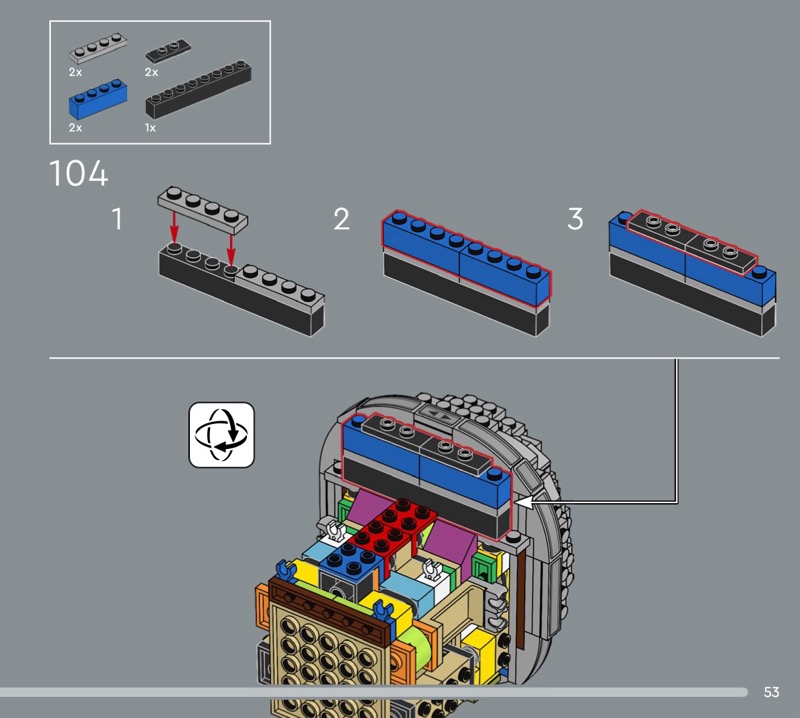 2x
2x
2x
1x

104

1

2

3

53