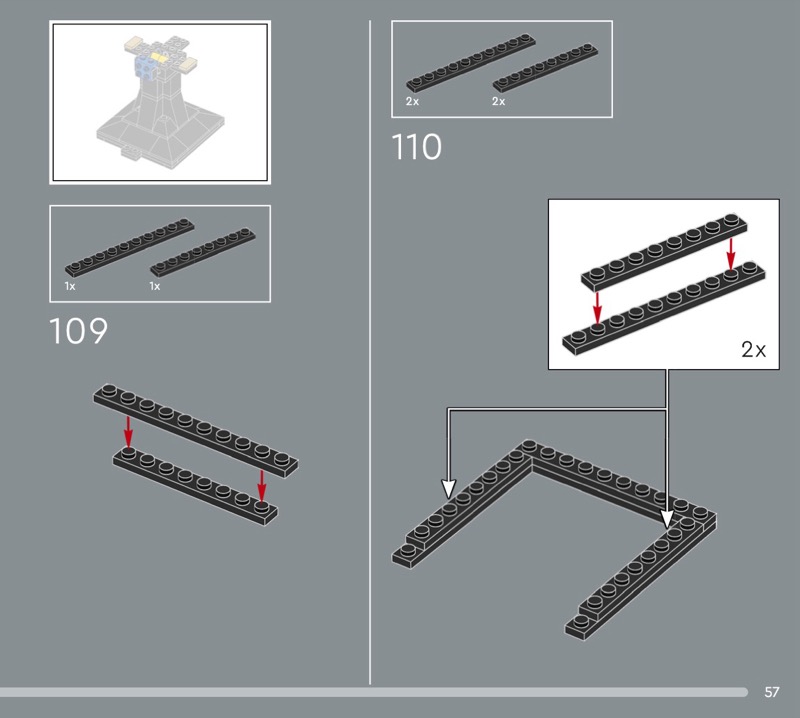 1x
1x

109

2x
2x

110

2x

57