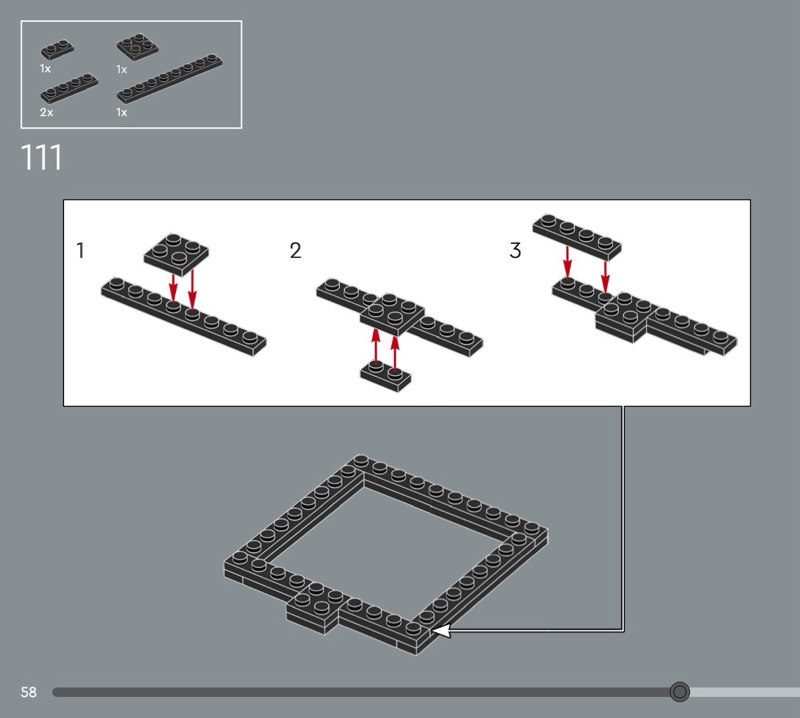 1x
1x
2x
1x

111

1

2

3

58