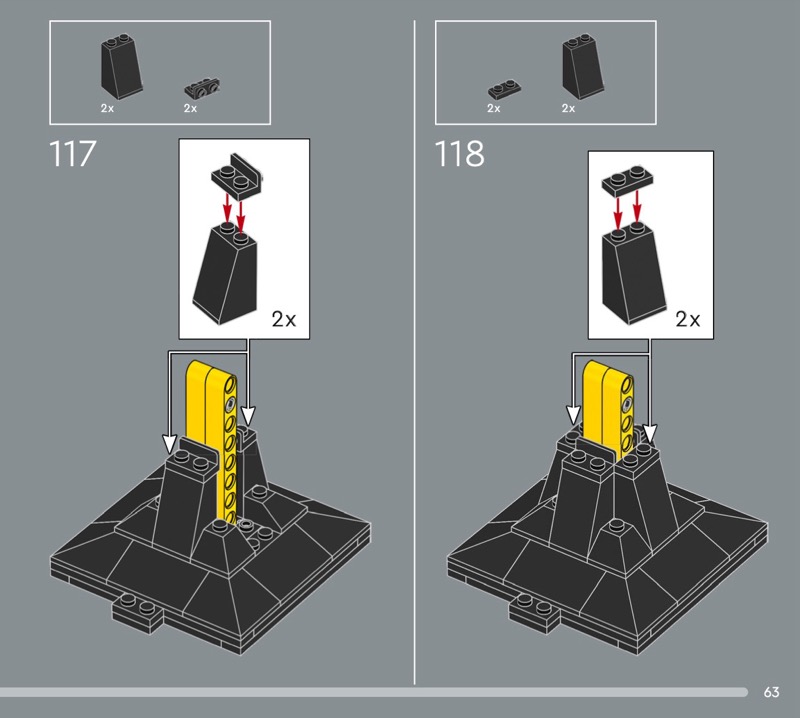 2x
2x

117

2x

2x
2x

118

2x

63