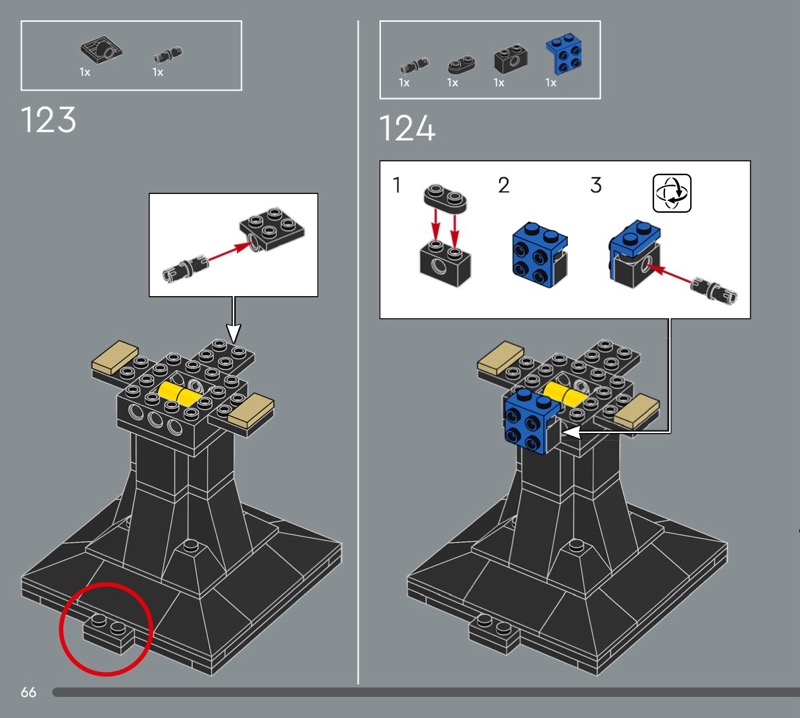 1x 1x

123

1x 1x 1x 1x

124

1 2 3

66