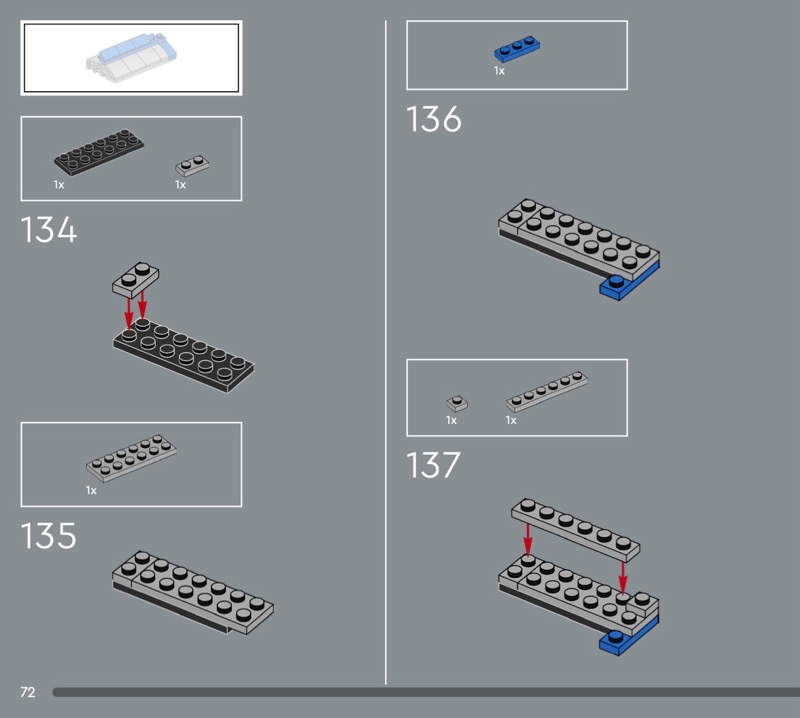 1x
1x

134

1x

135

1x

136

1x
1x

137

72