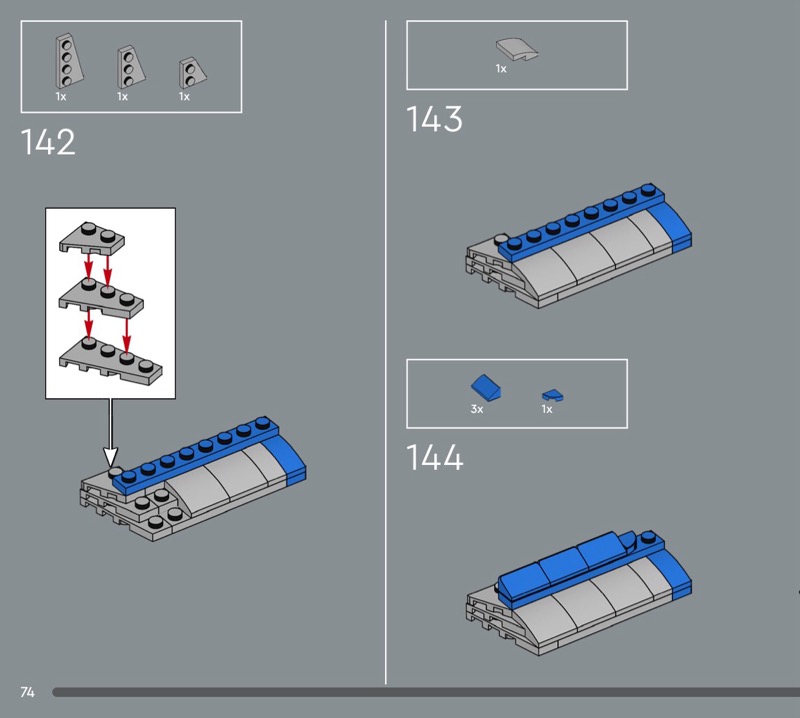 1x
1x
1x

142

1x

143

3x
1x

144

74