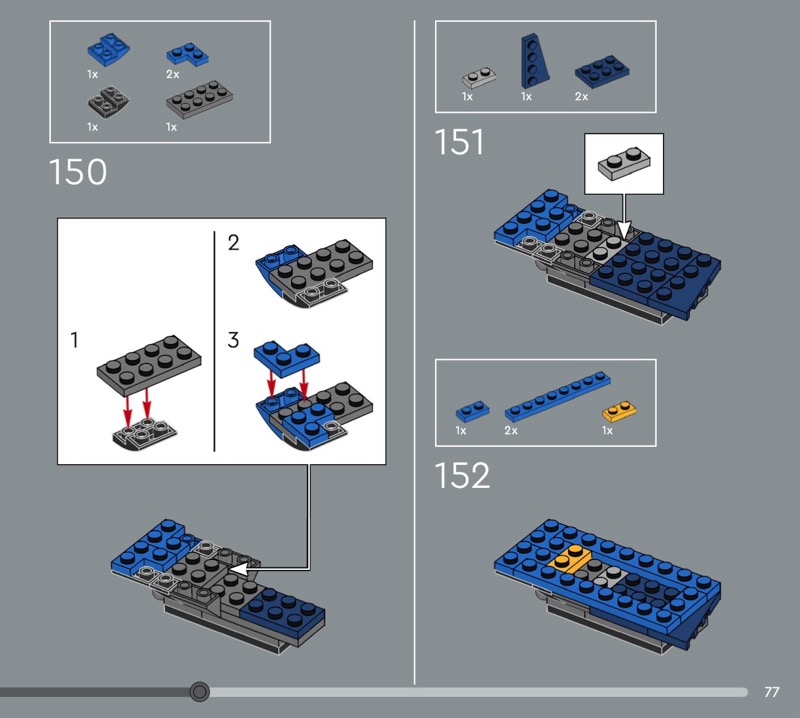 1x 2x
1x 1x

150

1

2

3

1x 1x 2x

151

1x 2x 1x

152

77