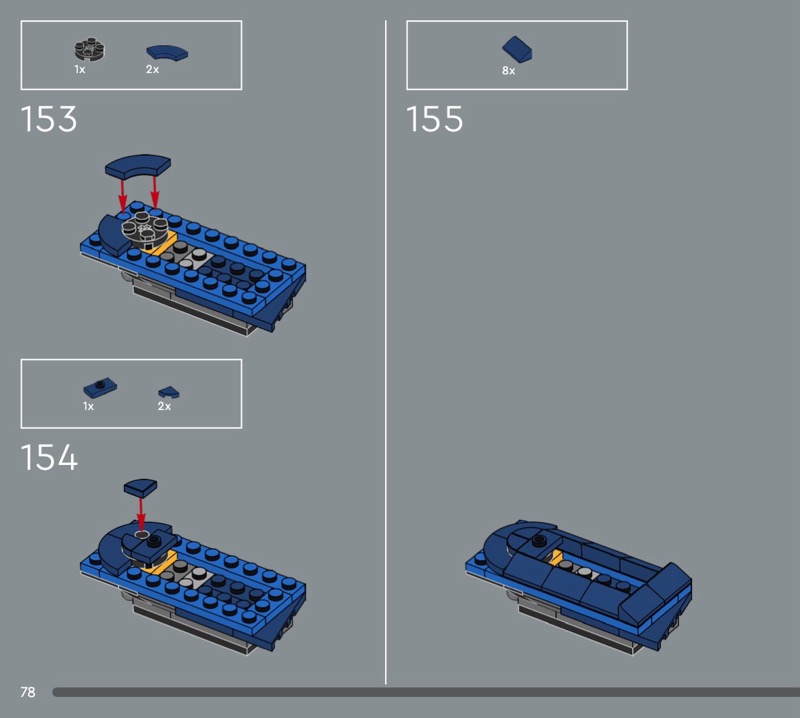 1x 2x

153

1x 2x

154

8x

155

78