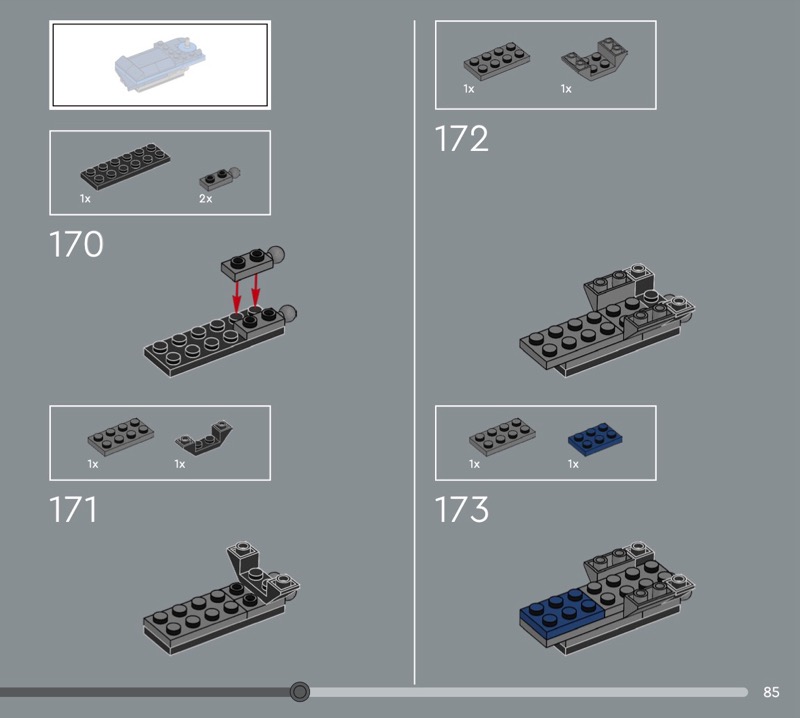 1x
2x

170

1x
1x

171

1x
1x

172

1x
1x

173

85