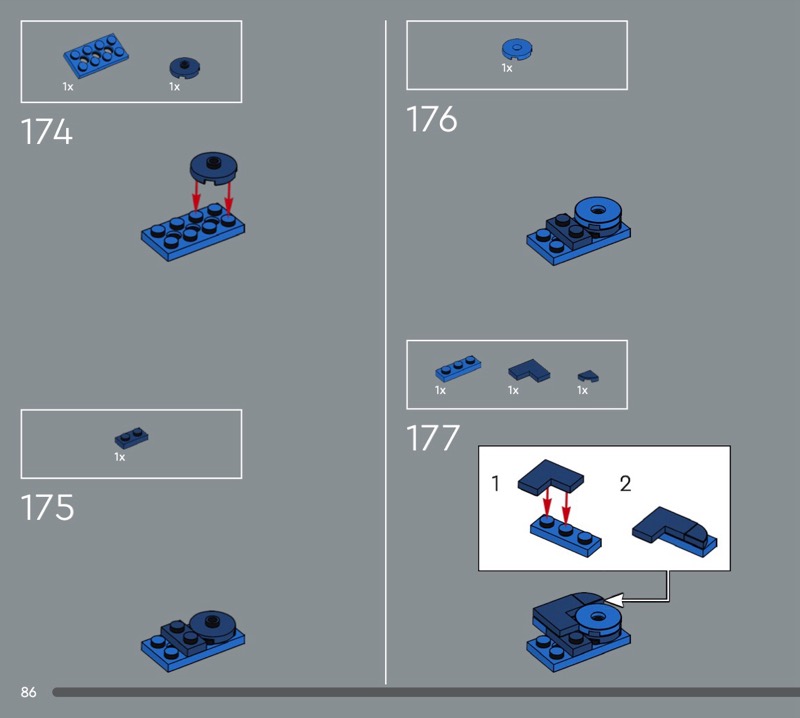 1x 1x

174

1x

175

1x

176

1x 1x 1x

177

1 2

86