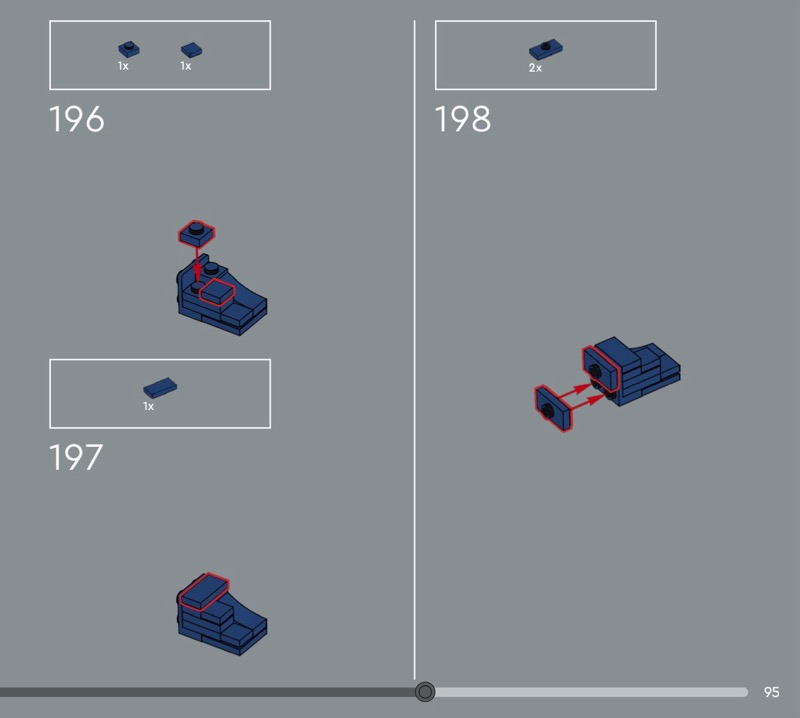 1x 1x

196

1x

197

2x

198

95