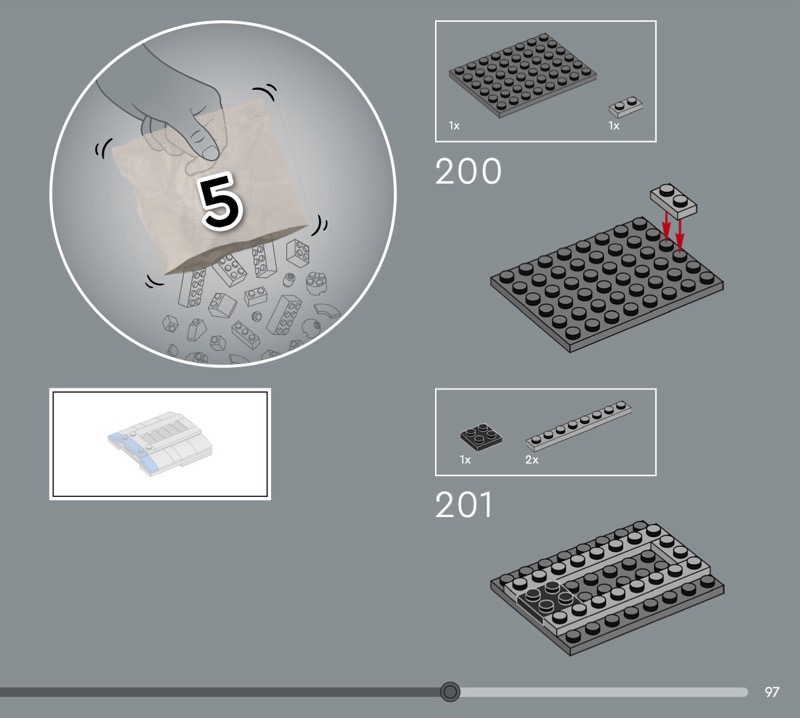 5

1x
1x

200

1x
2x

201

97