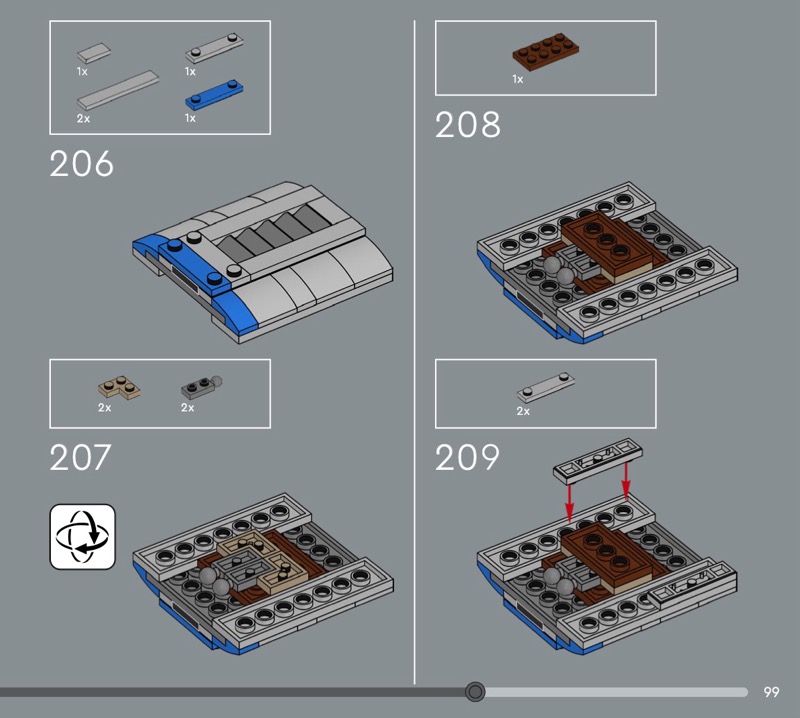 1x
1x
2x
1x

206

2x
2x

207

1x

208

2x

209

99