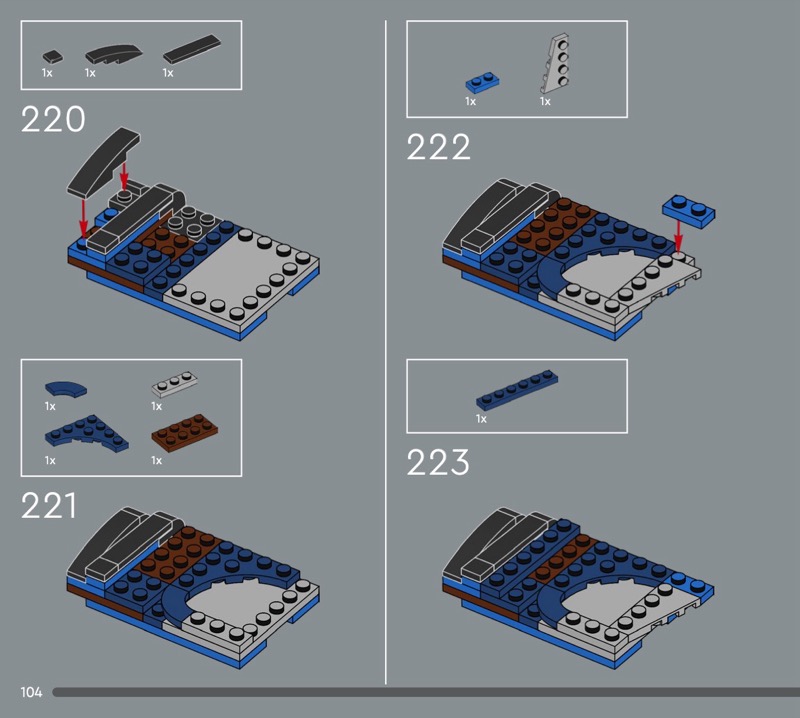 1x 1x 1x

220

1x 1x

1x 1x

221

1x 1x

222

1x

223

104