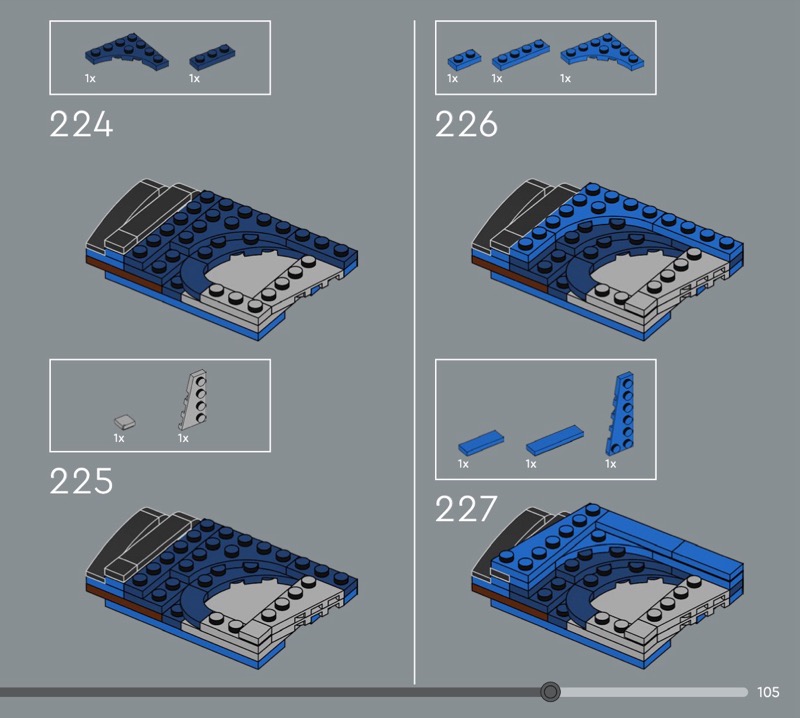 1x 1x

224

1x 1x

225

1x 1x 1x

226

1x 1x 1x

227

105