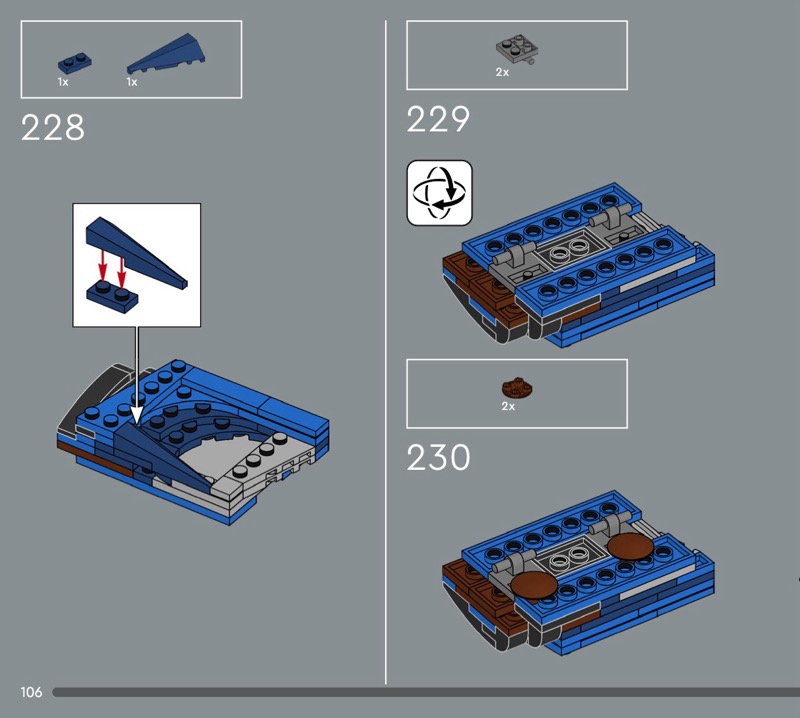 1x 1x

228

2x

229

2x

230

106