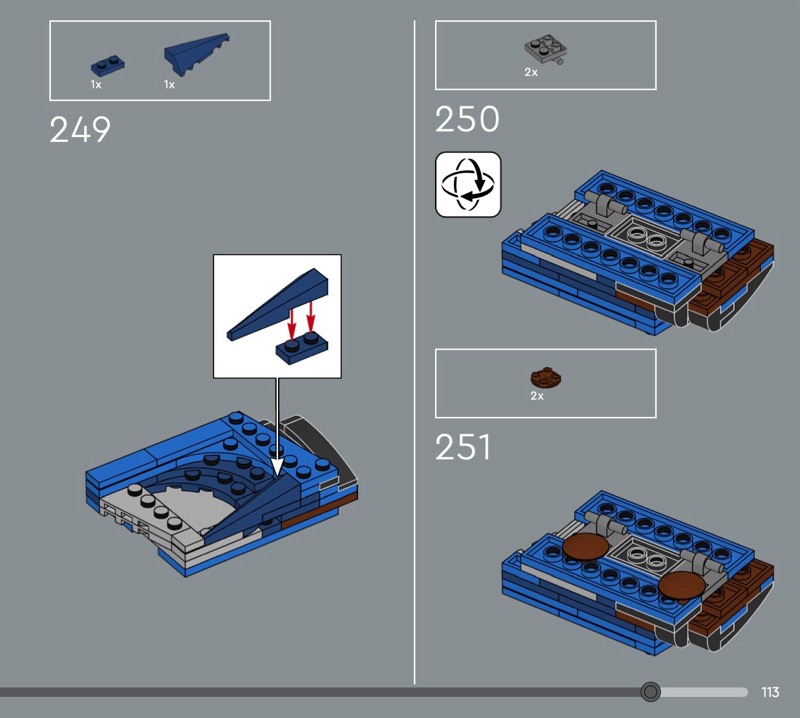 1x 1x

249

2x

250

2x

251

113