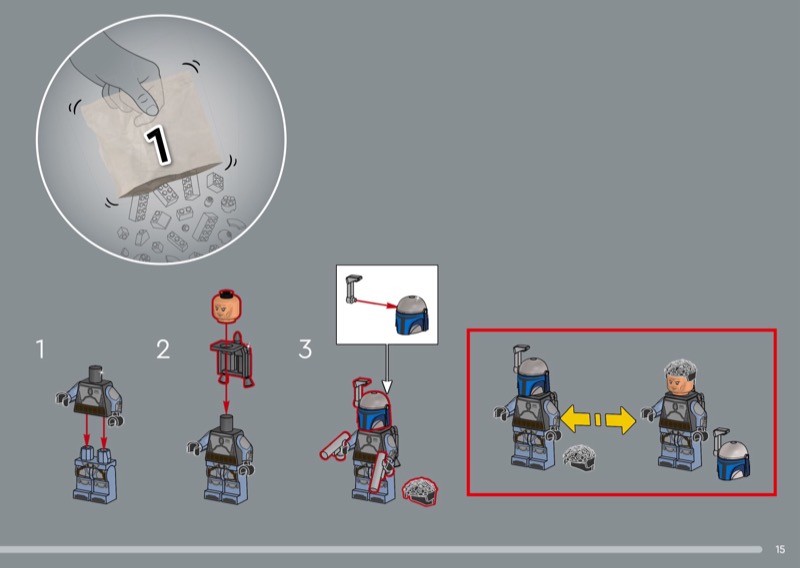 1

1

2

3

15