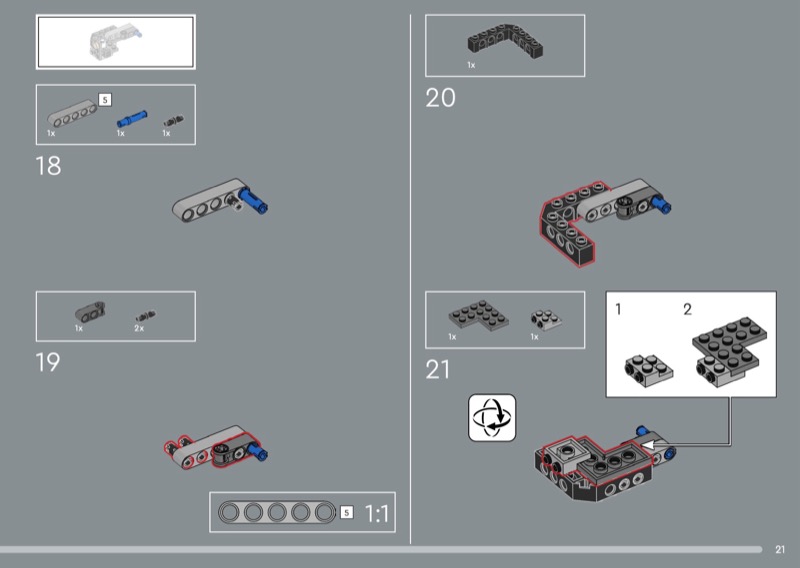 5
1x
1x
1x
18

1x
2x
19

5 1:1

1x
20

1x
1x
21

1
2

21