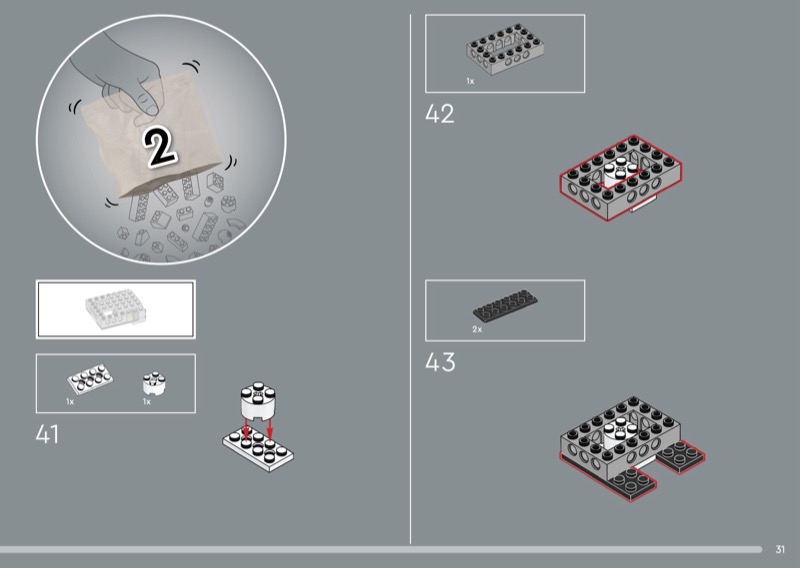 2

1x

1x

41

1x

42

2x

43

31