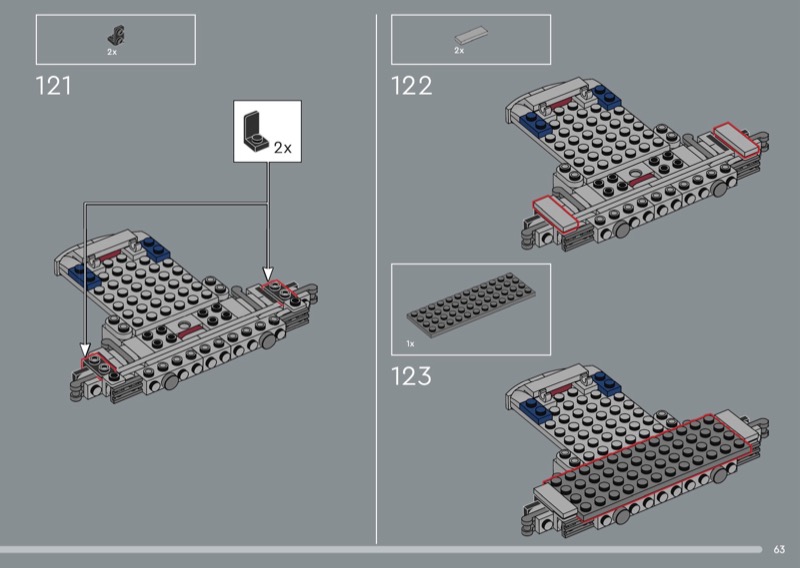 2x

121

2x

2x

122

1x

123

63