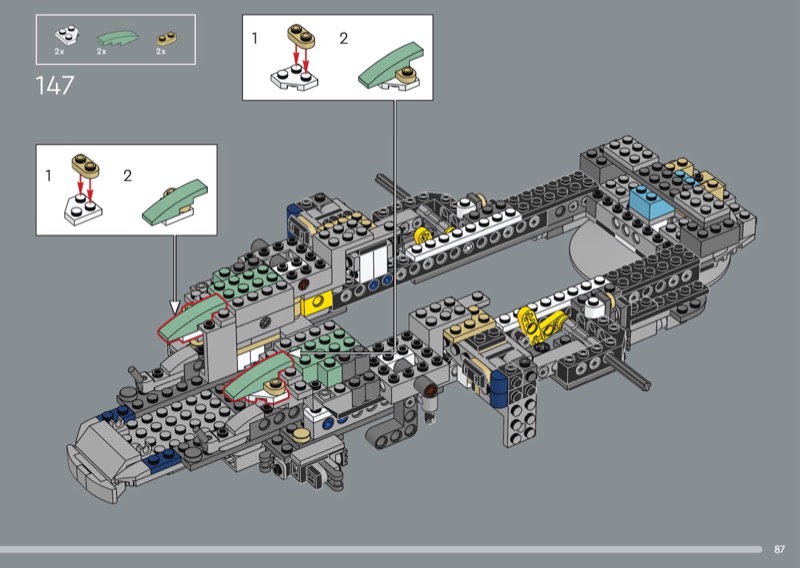 2x 2x 2x

147

1 2

1 2

87