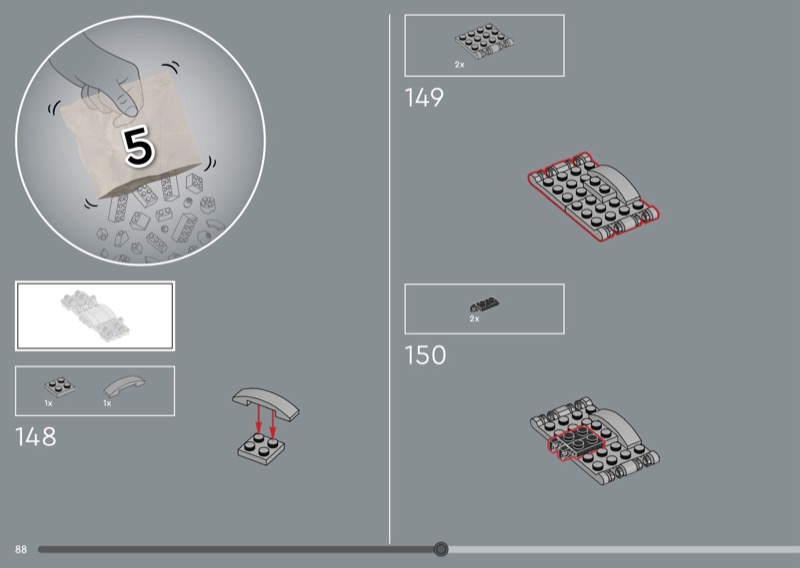 5

1x
1x

148

2x

149

2x

150

88