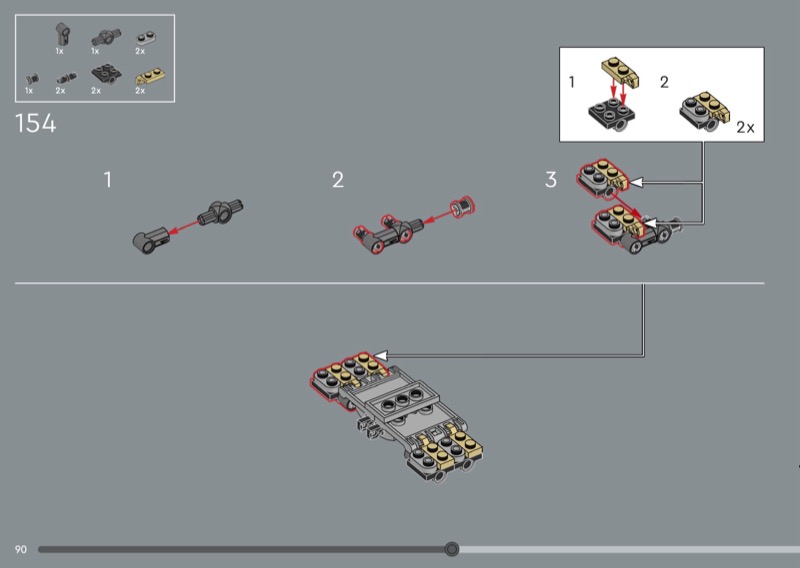 1x 1x 2x
1x 2x 2x 2x

154

1

2

3

1 2 2x

90