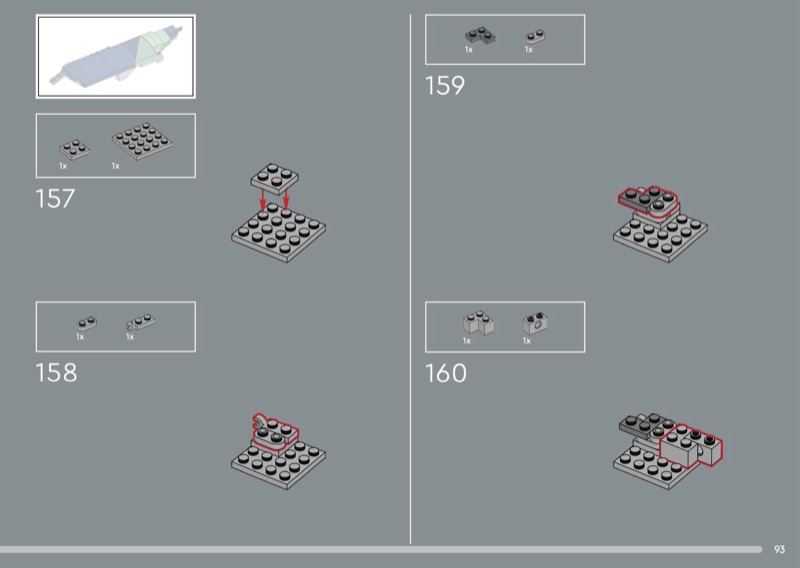 1x 1x

157

1x 1x

158

1x 1x

159

1x 1x

160

93