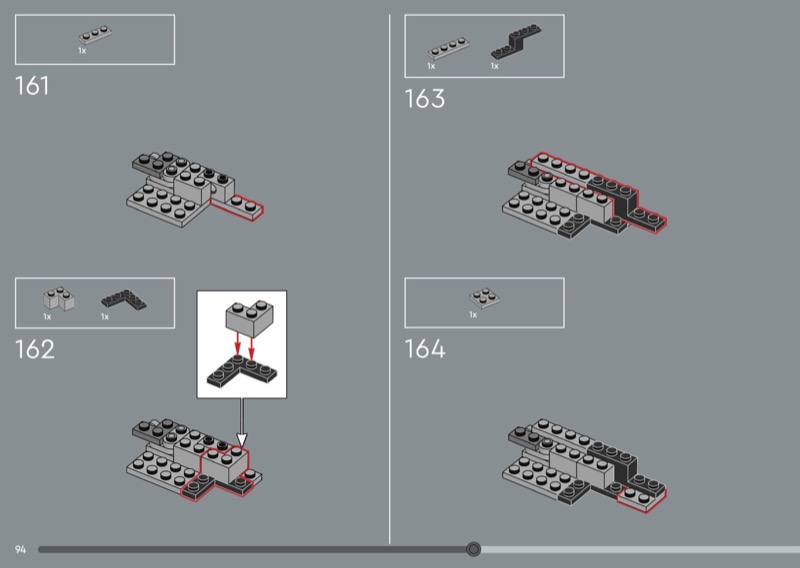 1x

161

1x 1x

162

1x 1x

163

1x

164

94