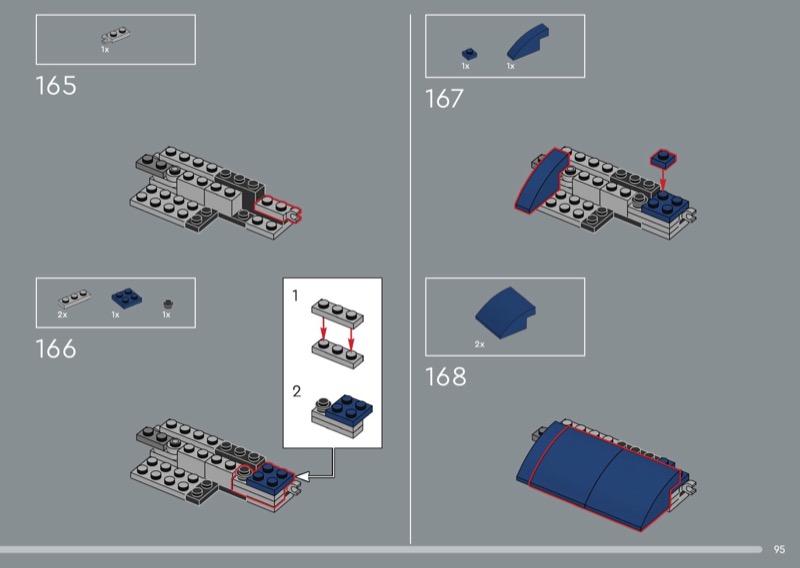 1x

165

2x 1x 1x

166

1

2

1x 1x

167

2x

168

95