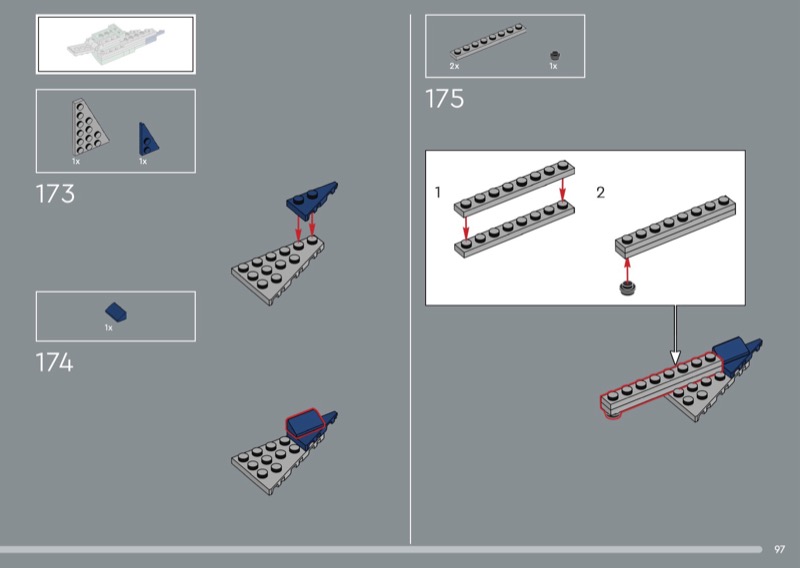 1x 1x

173

1x

174

2x 1x

175

1

2

97