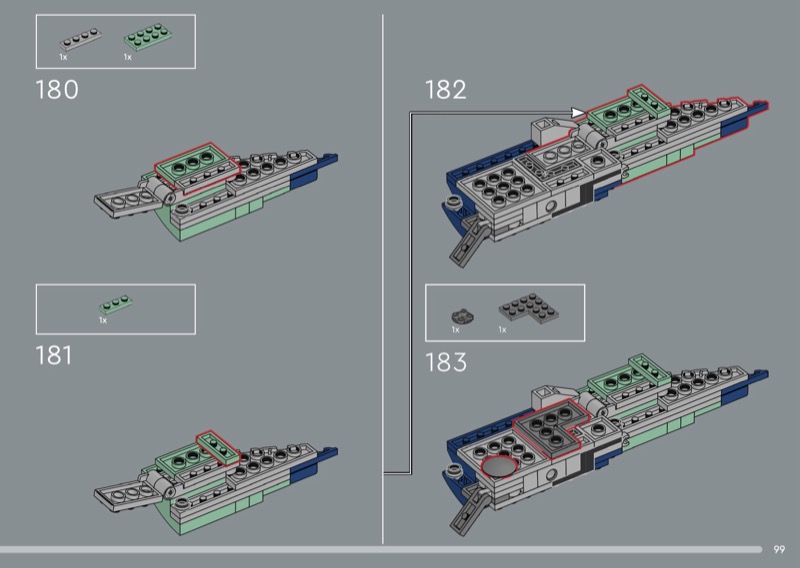 1x 1x

180

1x

181

182

1x 1x

183

99