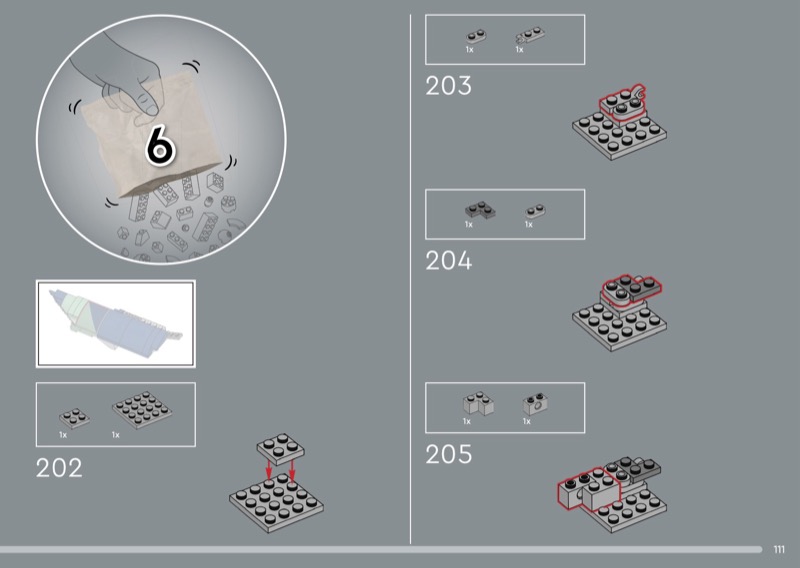 6

1x 1x

202

1x 1x

203

1x 1x

204

1x 1x

205

111