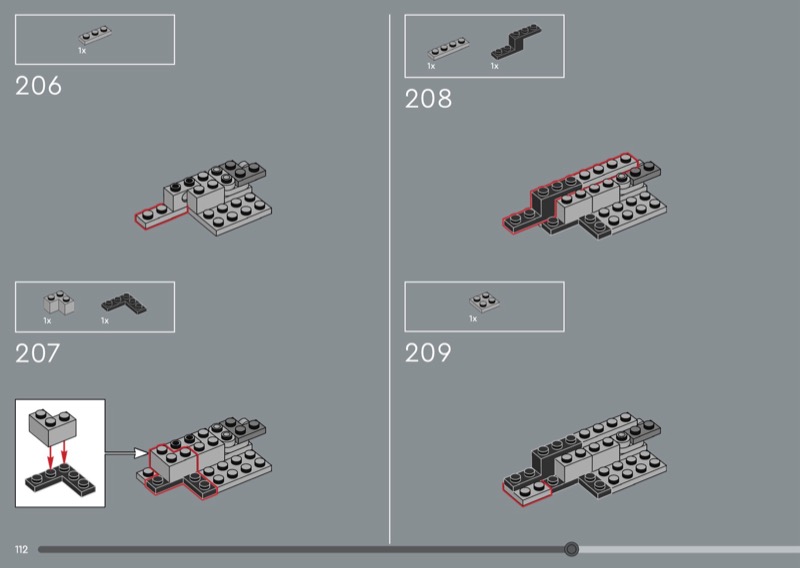 1x

206

1x 1x

207

1x 1x

208

1x

209

112