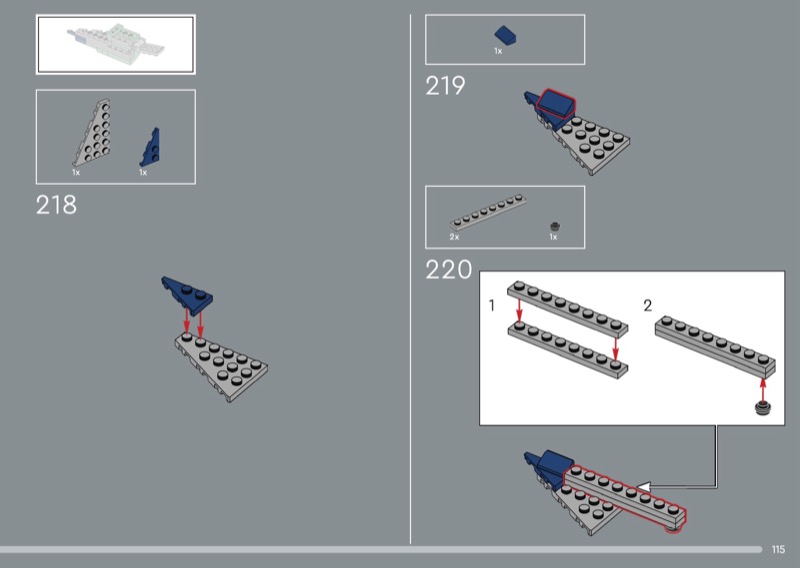 1x 1x

218

1x

219

2x 1x

220

1

2

115