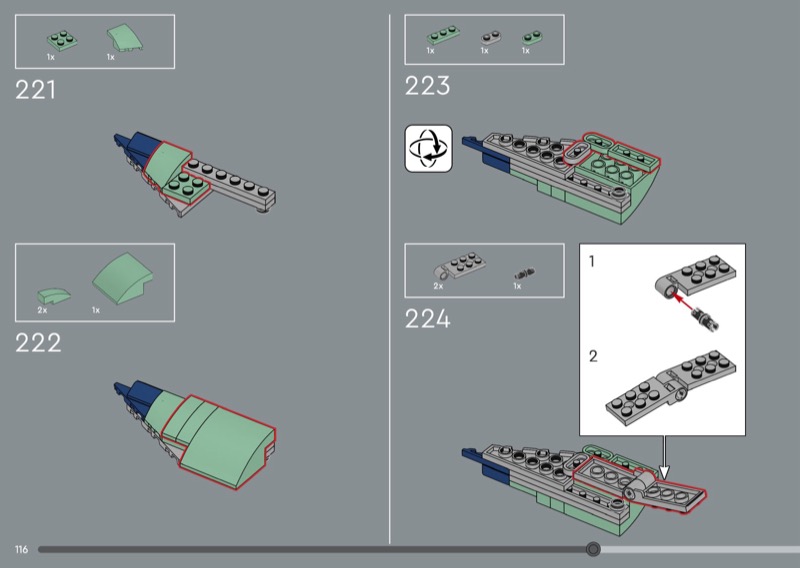 1x 1x

221

2x 1x

222

1x 1x 1x

223

2x 1x

224

1

2

116