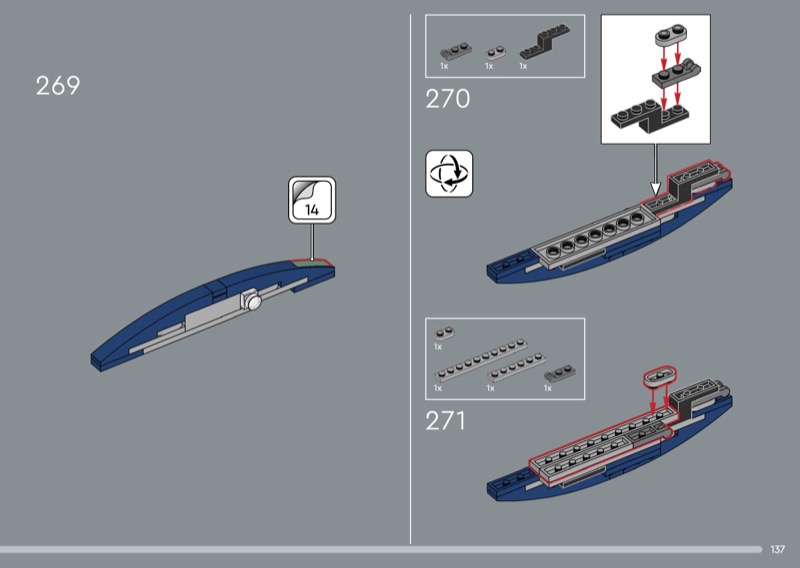 269

14

1x 1x 1x

270

1x

1x 1x 1x

271

137