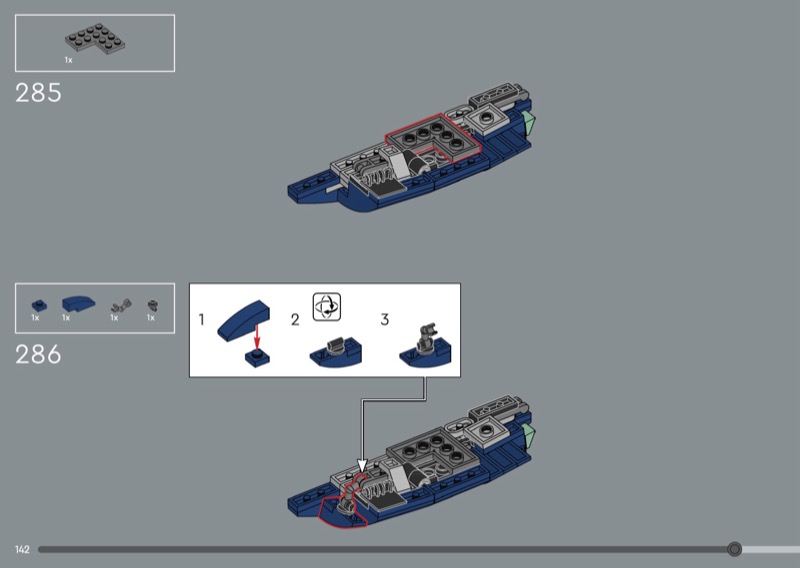 1x

285

1x 1x 1x 1x

286

1

2

3

142