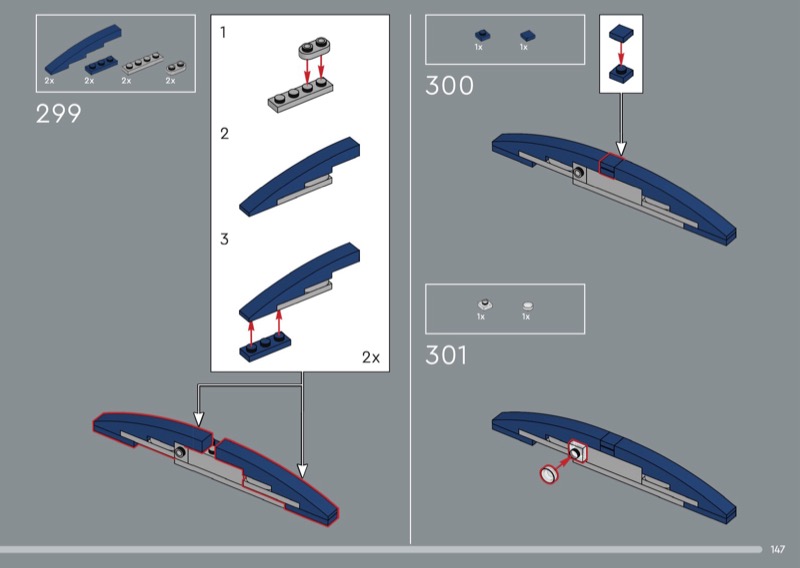 2x 2x 2x 2x

299

1

2

3

2x

1x 1x

300

1x 1x

301

147