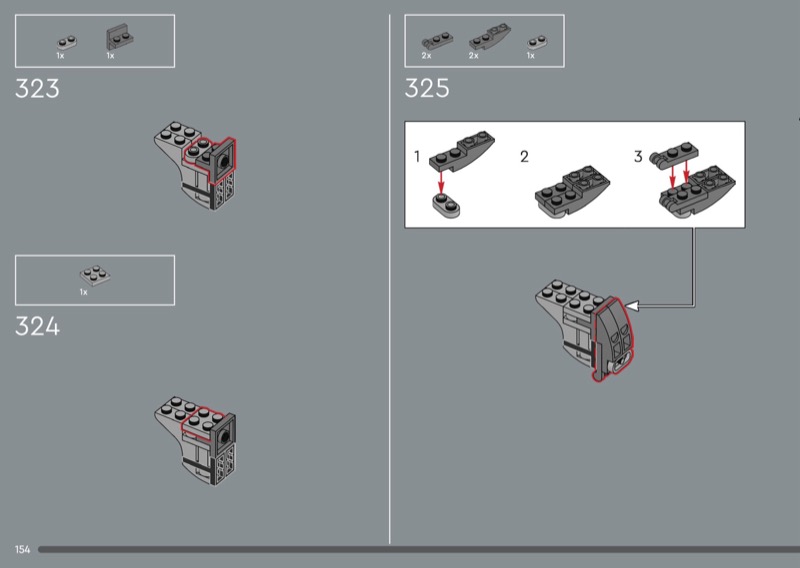 1x 1x

323

1x

324

2x 2x 1x

325

1

2

3

154