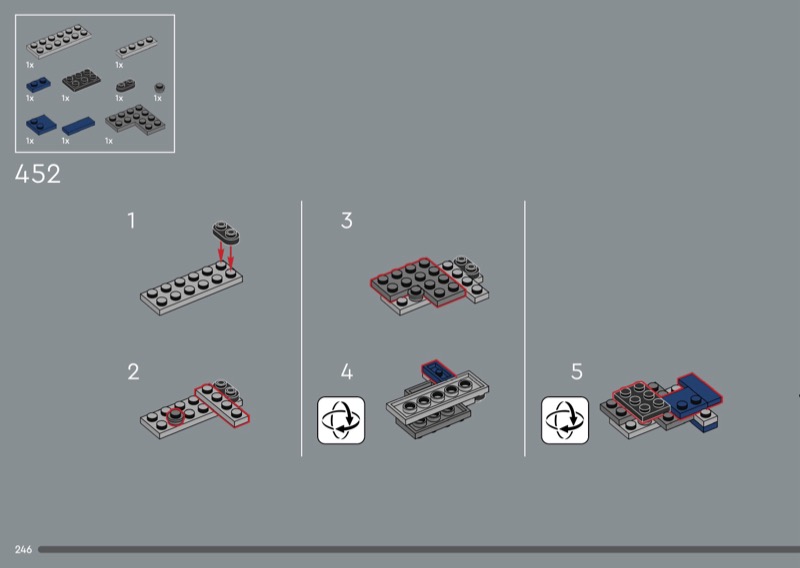 1x
1x
1x
1x
1x
1x
1x
1x
1x

452

1

2

3

4

5

246