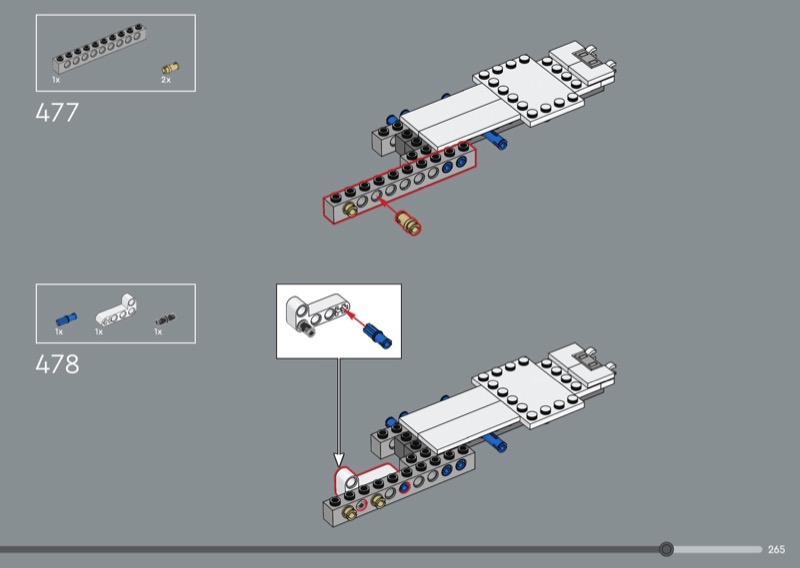 1x
2x
477

1x
1x
1x
478

265