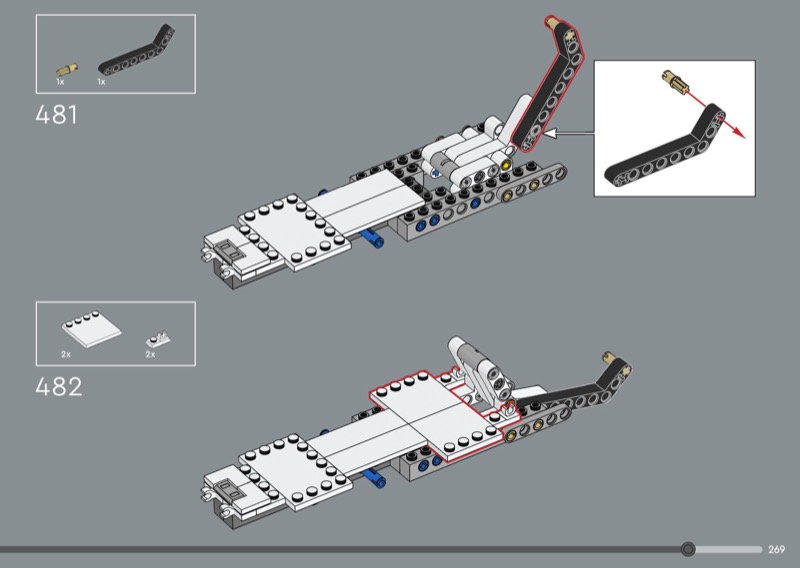 1x 1x

481

2x 2x

482

269