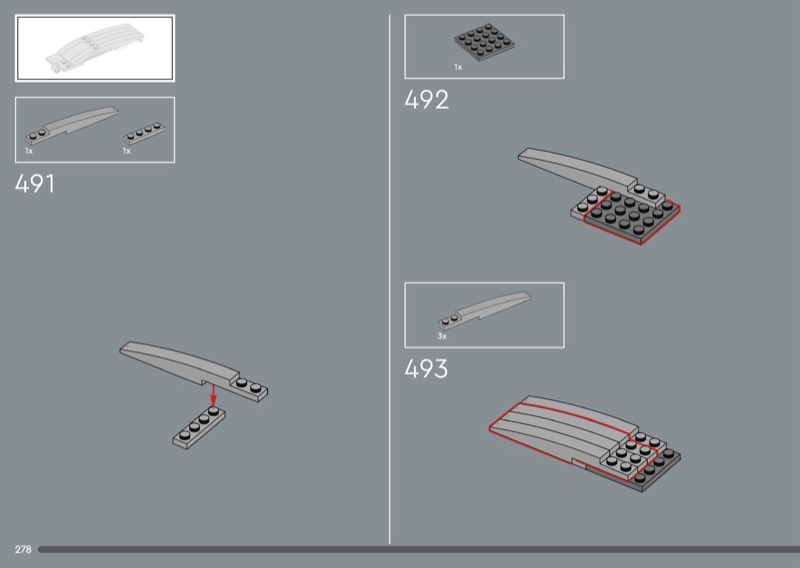 1x
1x
491

1x
492

3x
493

278