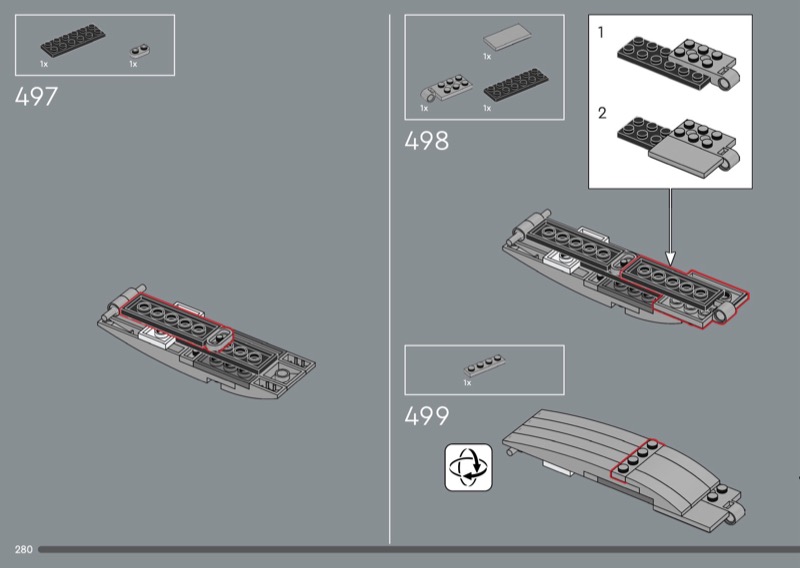 1x 1x

497

1x

1x 1x

498

1

2

1x

499

280