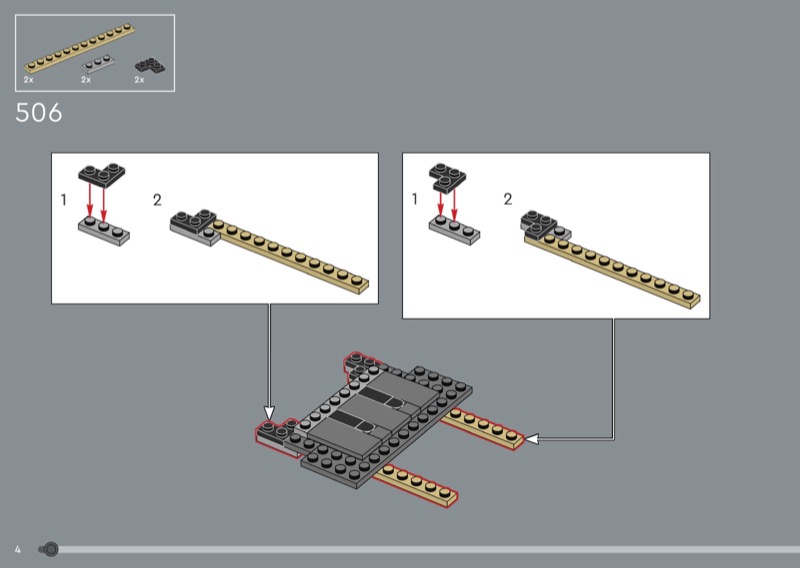 2x 2x 2x

506

1 2

1 2

4