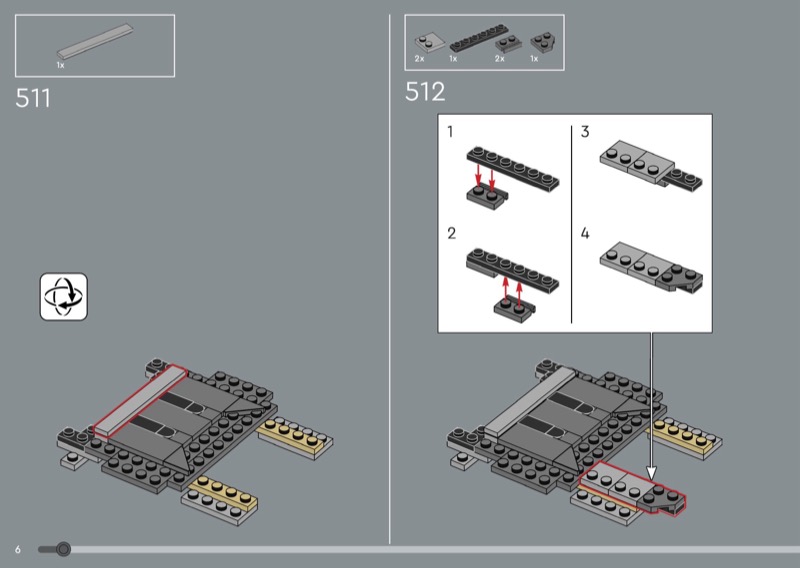 1x

511

2x 1x 2x 1x

512

1

2

3

4

6