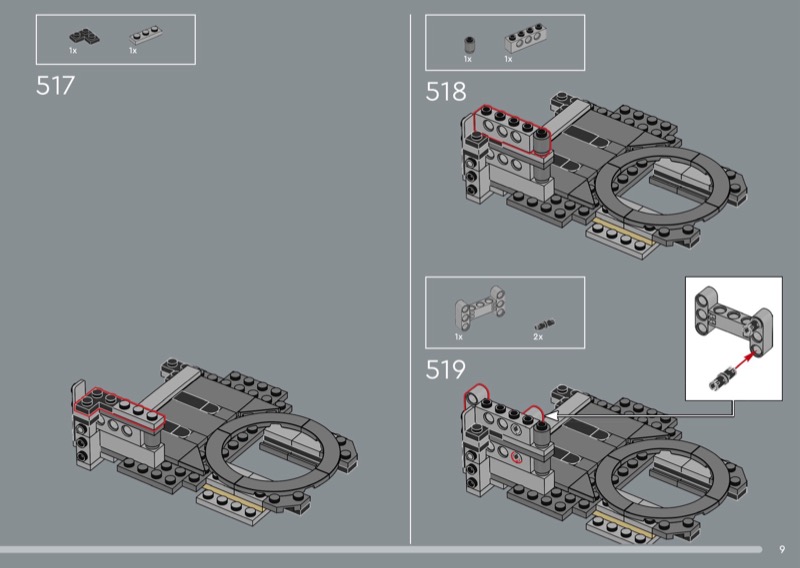 1x 1x

517

1x 1x

518

1x 2x

519

9