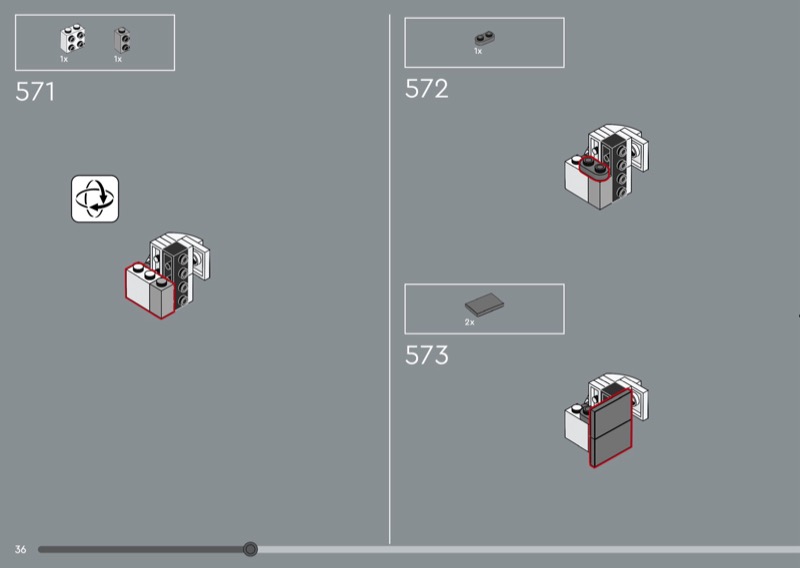 1x 1x

571

1x

572

2x

573

36