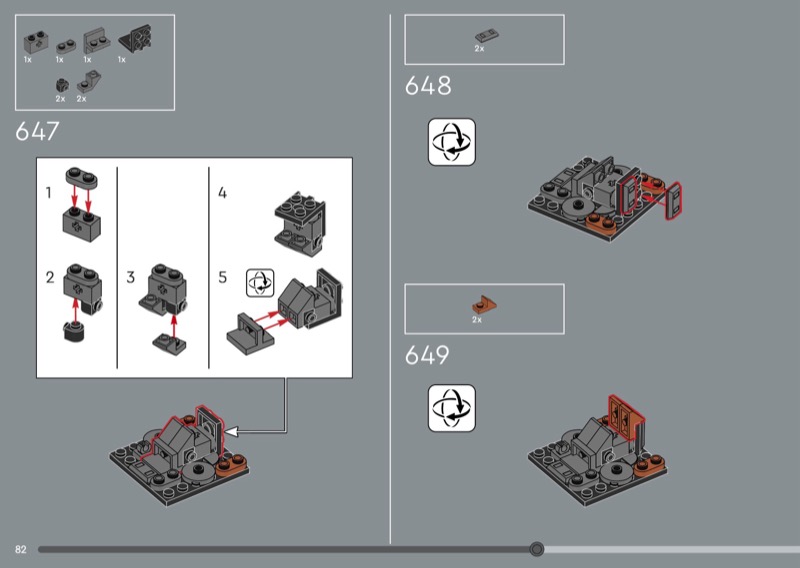 1x 1x 1x 1x

2x 2x

647

1

2

3

4

5

2x

648

2x

649

82