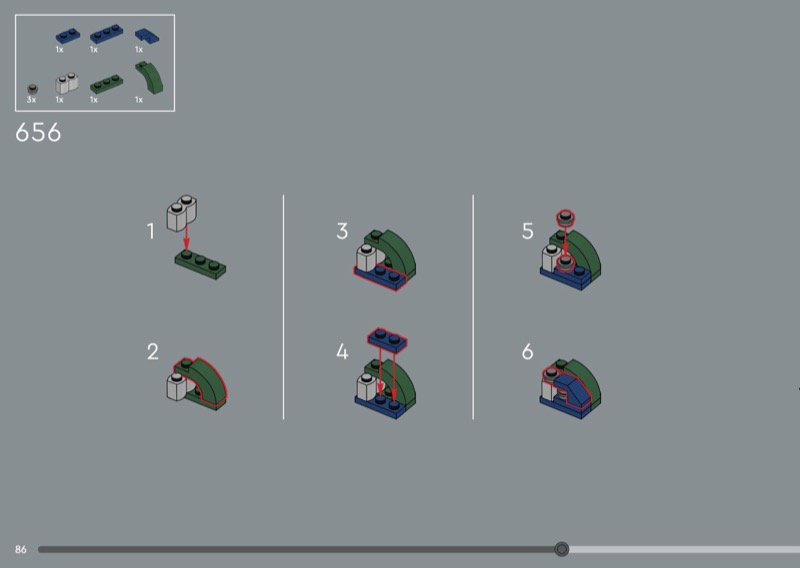 1x 1x 1x

3x 1x 1x 1x

656

1

2

3

4

5

6

86