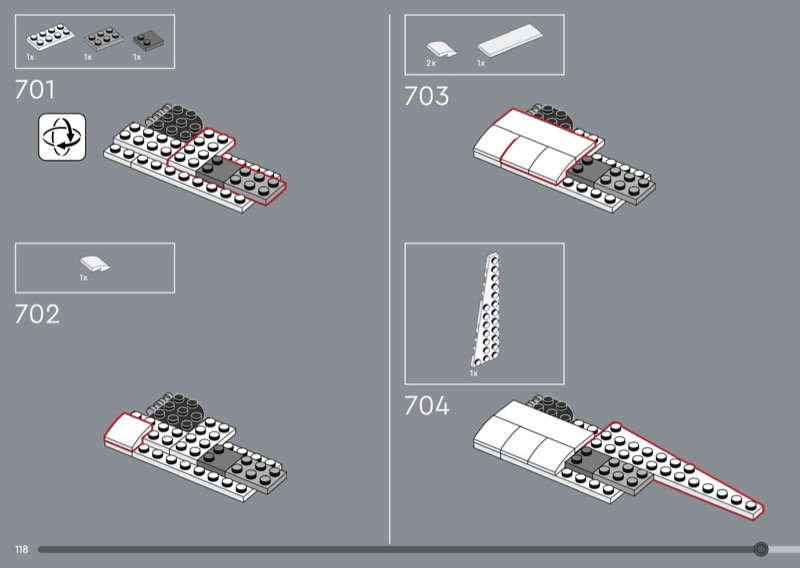 1x 1x 1x

701

1x

702

2x 1x

703

1x

704

118